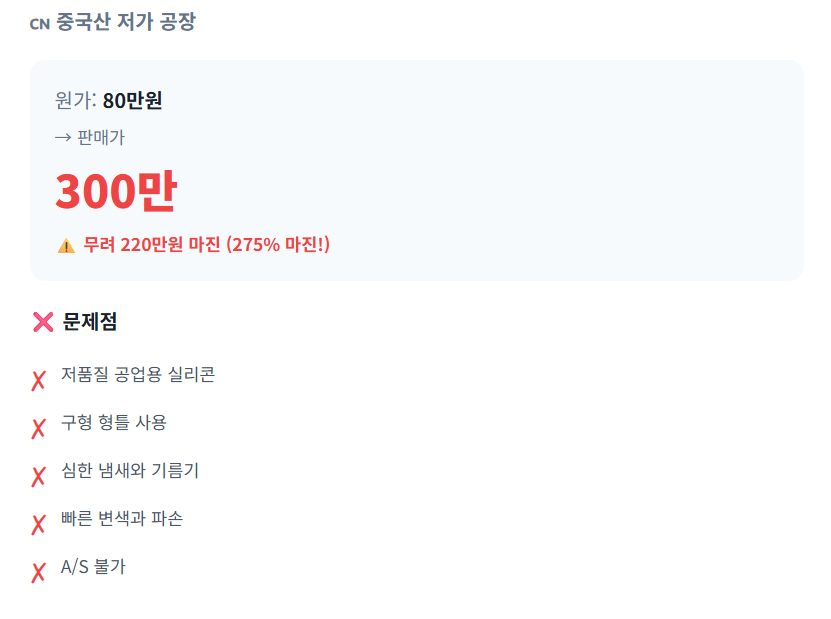 CN 중국산 저가 공장

원가: 80만원

→ 판매가

300만

⚠ 무려 220만원 마진 (275% 마진!)

❌ 문제점

✗ 저품질 공업용 실리콘

✗ 구형 형틀 사용

✗ 심한 냄새와 기름기

✗ 빠른 변색과 파손

✗ A/S 불가